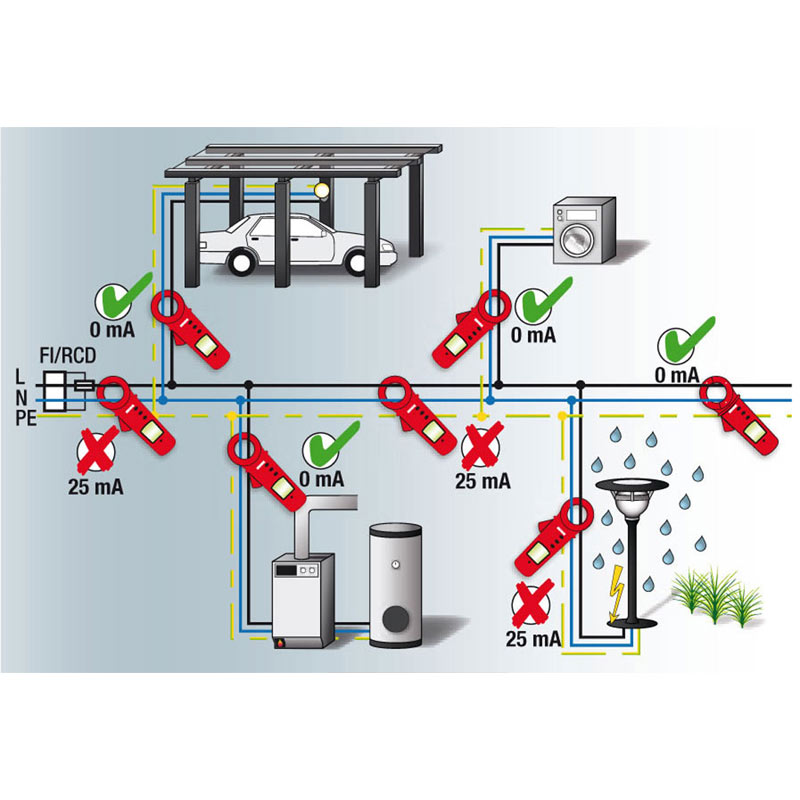 0 mA

0 mA

0 mA

FI/RCD
L
N
PE

25 mA

0 mA

25 mA

25 mA