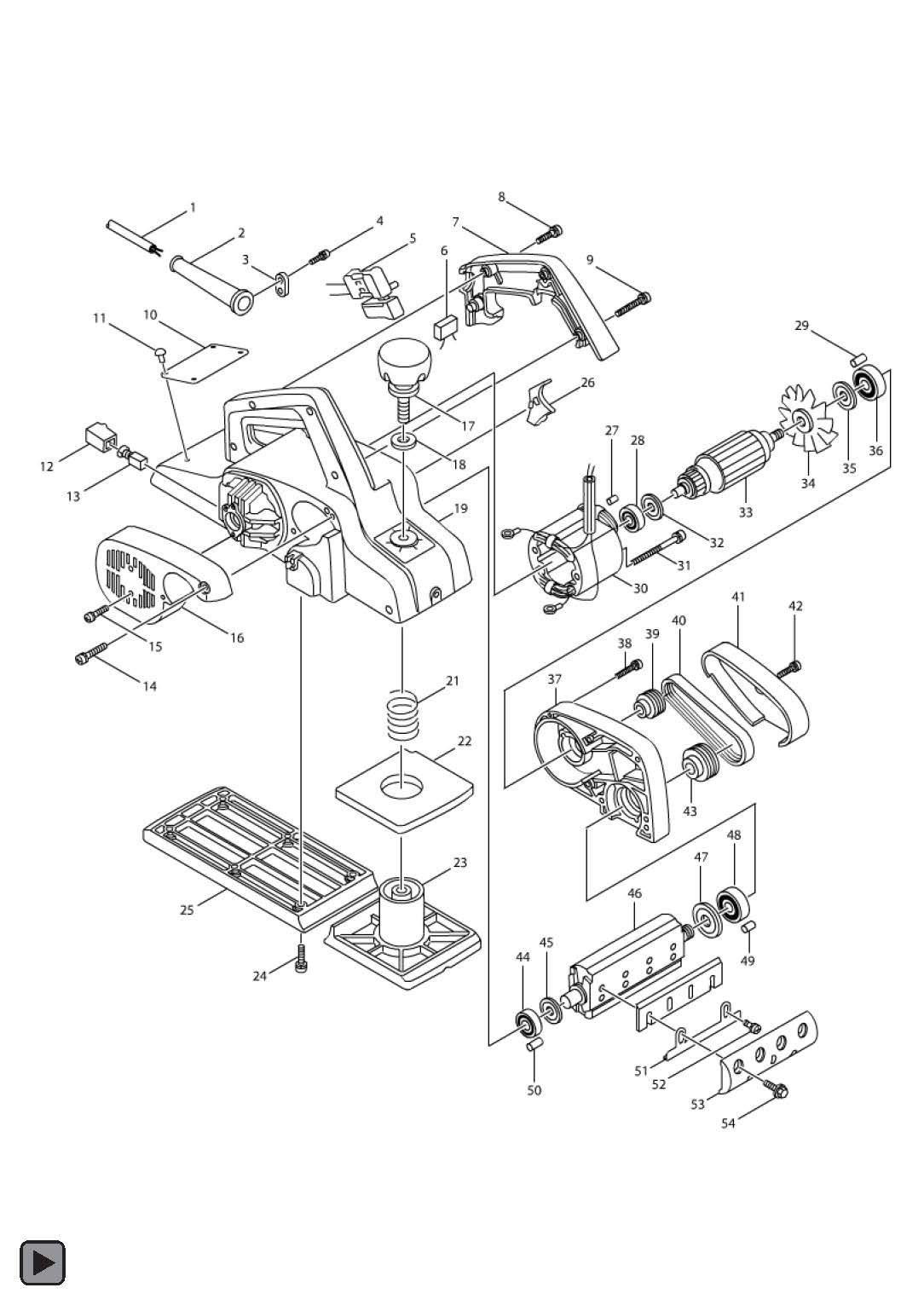 1
2
3
4
5
6
7
8
9
10
11
12
13
14
15
16
17
18
19
21
22
23
24
25
26
27
28
29
30
31
32
33
34
35
36
37
38
39
40
41
42
43
44
45
46
47
48
49
50
51
52
53
54