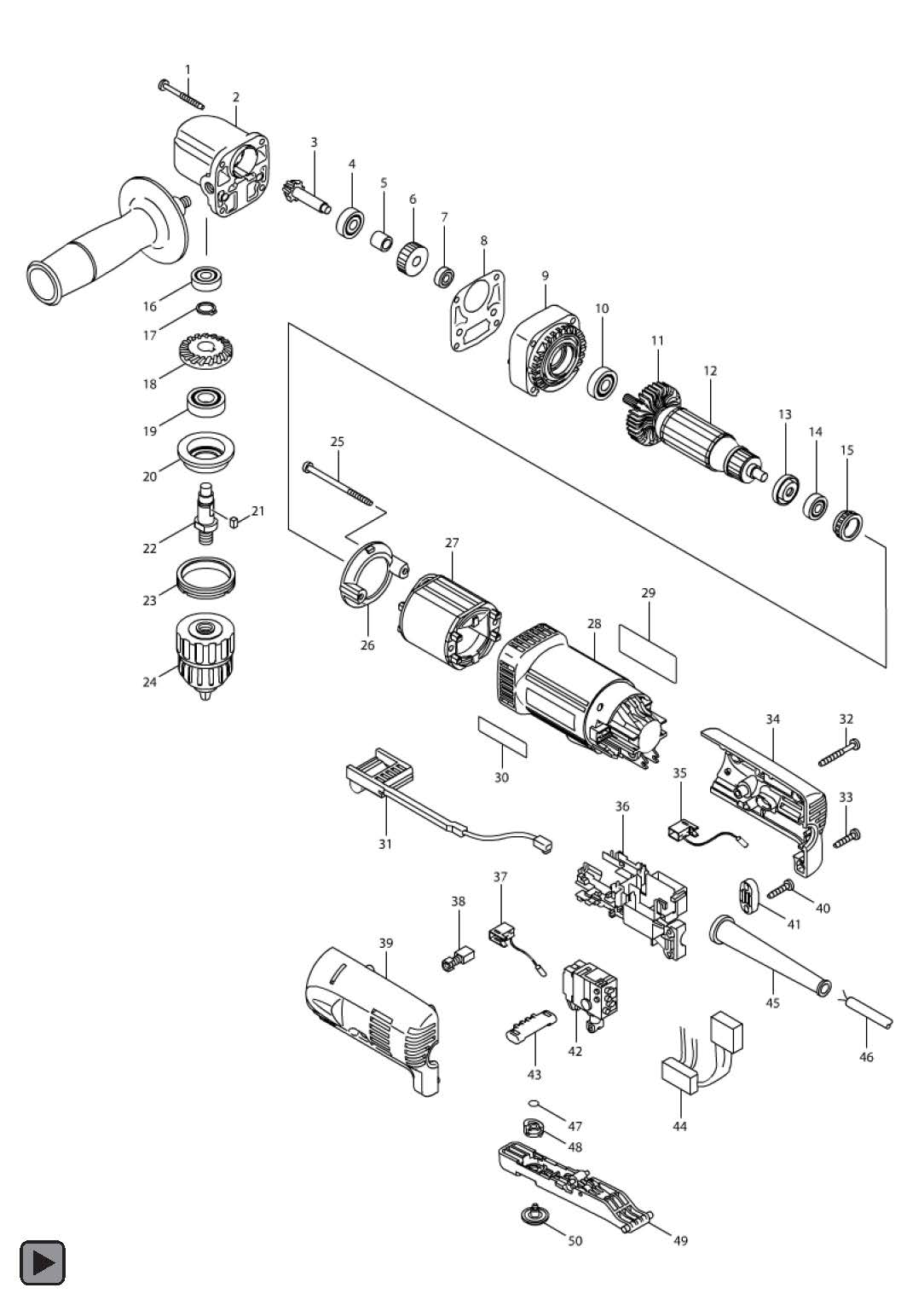 1
2
3
4
5
6
7
8
9
10
11
12
13
14
15
16
17
18
19
20
21
22
23
24
25
26
27
28
29
30
31
32
33
34
35
36
37
38
39
40
41
42
43
44
45
46
47
48
49
50