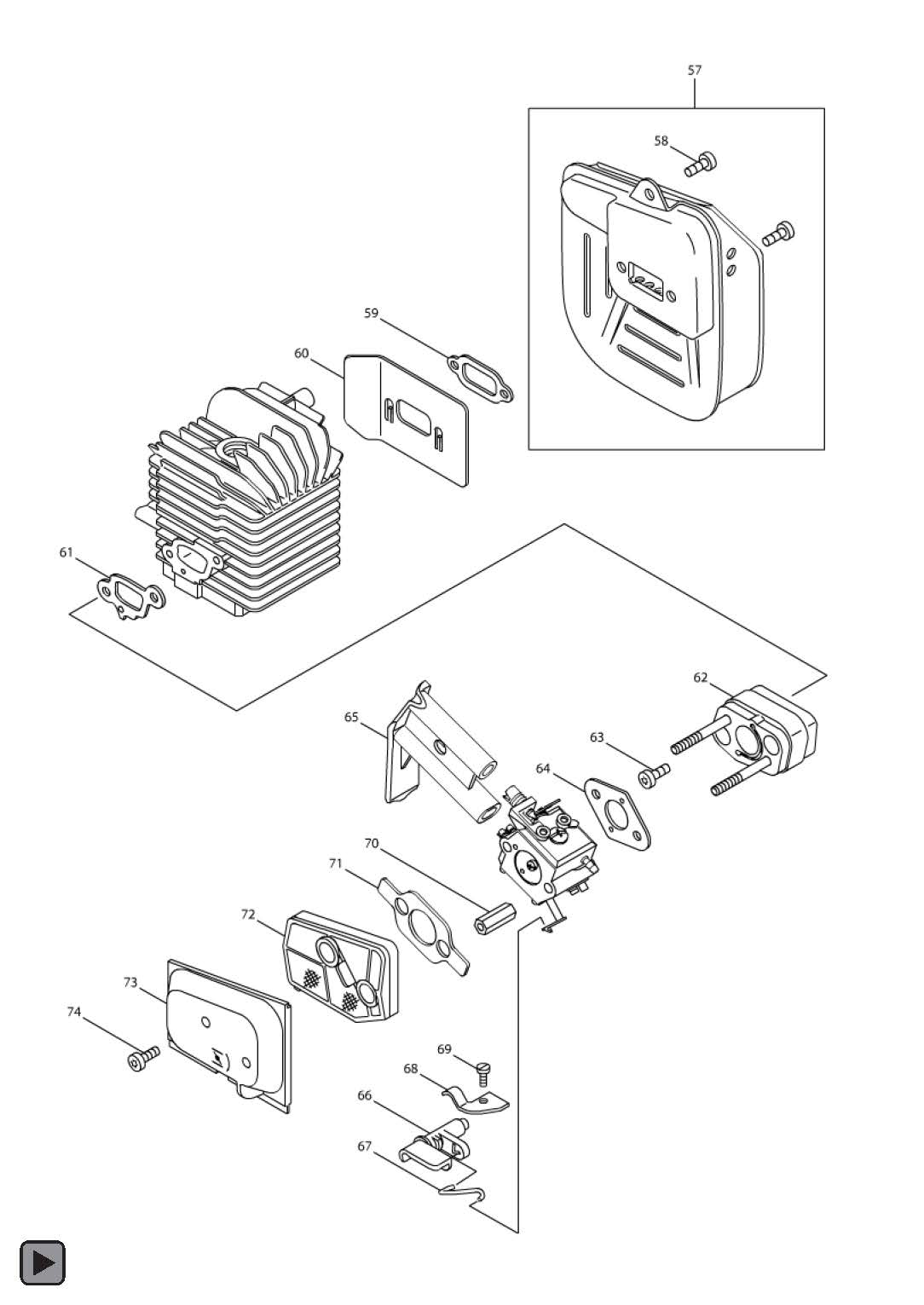 57
58
59
60
61
62
63
64
65
70
71
72
73
74
69
68
66
67