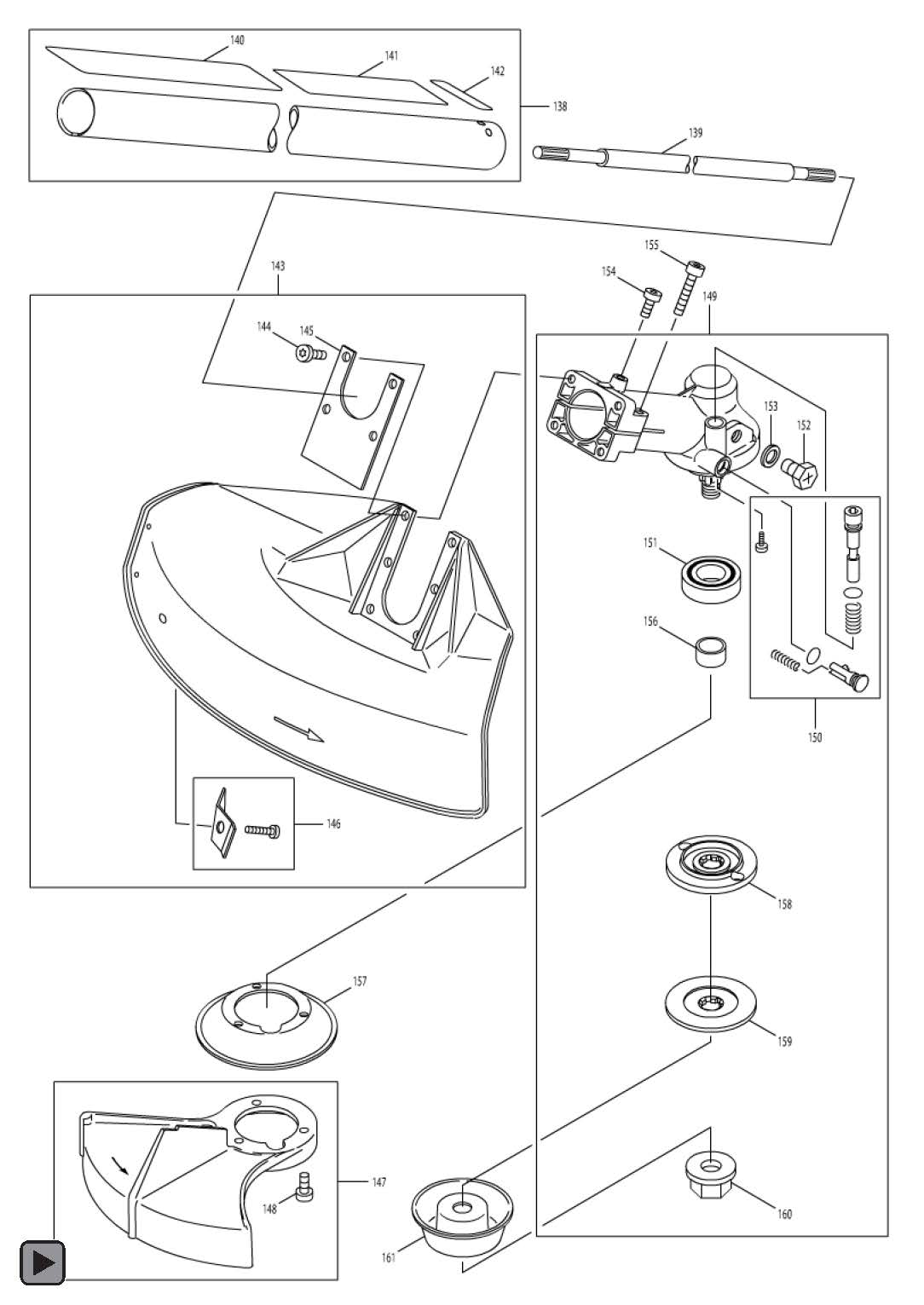 140
141
142
138
139
143
155
154
149
144
145
153
152
151
156
150
146
158
157
159
147
148
160
161