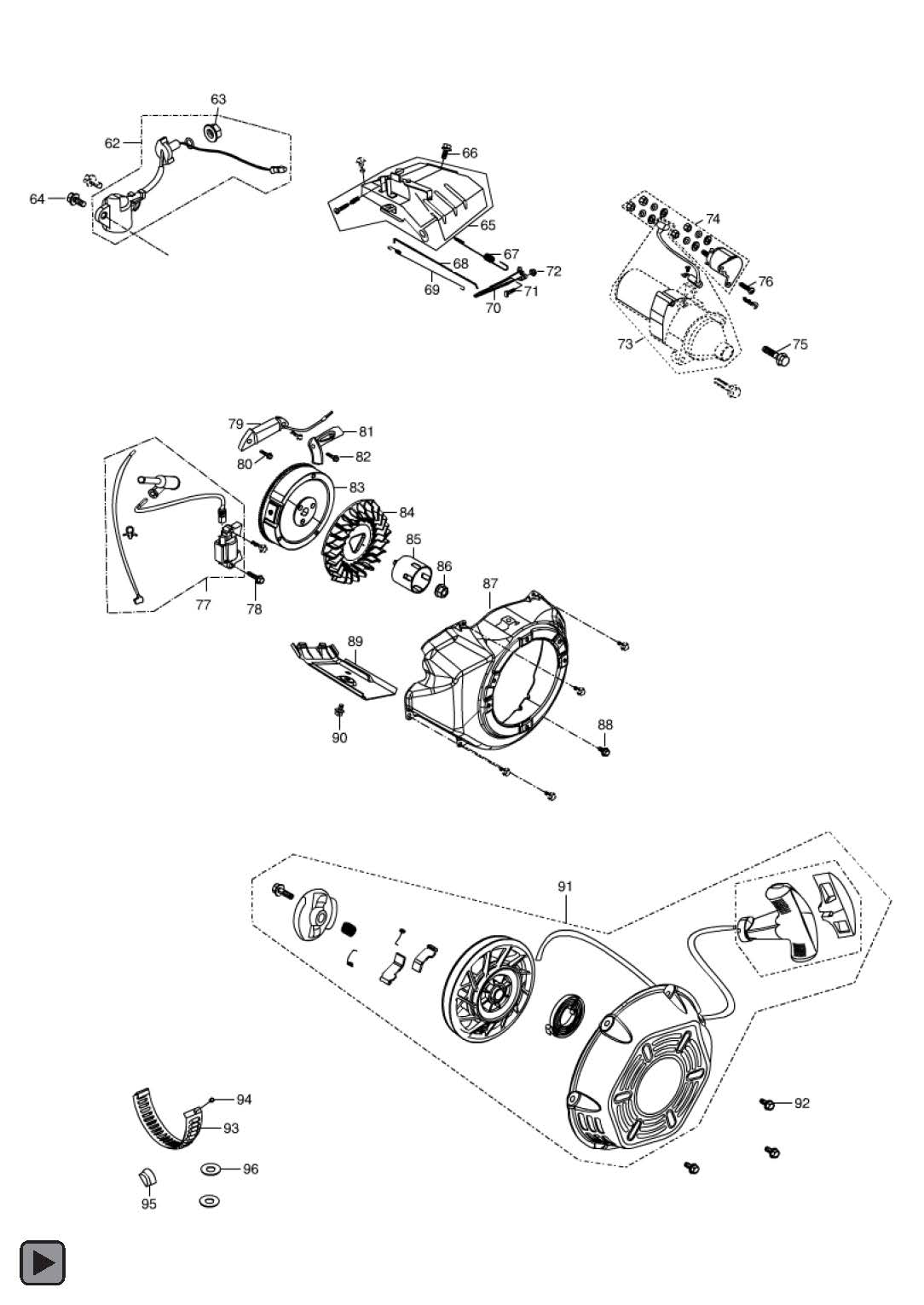 63
62
64
66
65
67
68
72
69
71
70
74
76
73
75
79
81
80
82
83
84
85
86
87
77
78
89
90
88
91
94
93
92
96
95