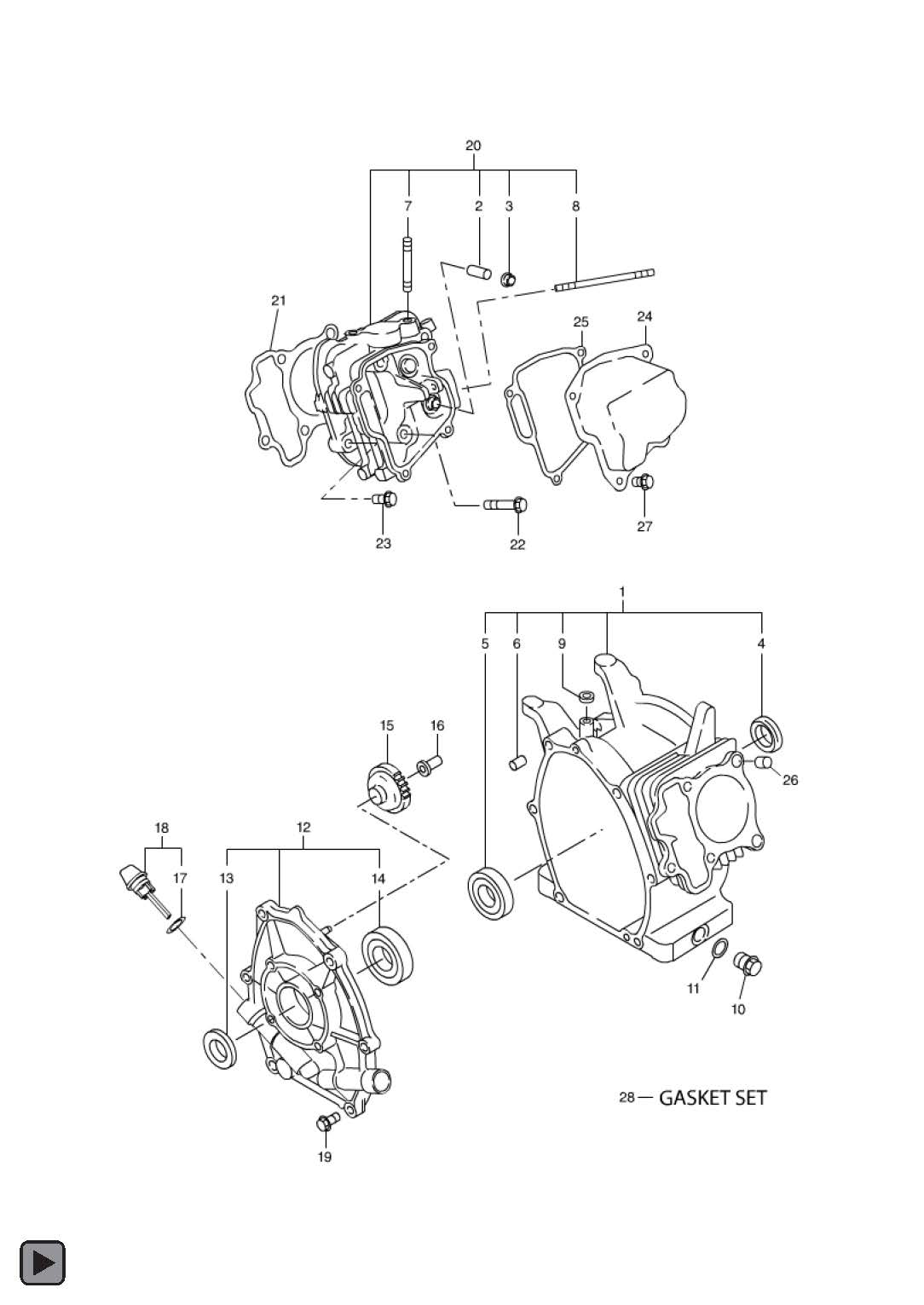 20
7
2
3
8
21
25
24
23
22
27
1
5
6
9
4
15
16
26
18
12
17
13
14
11
10
28 — GASKET SET
19