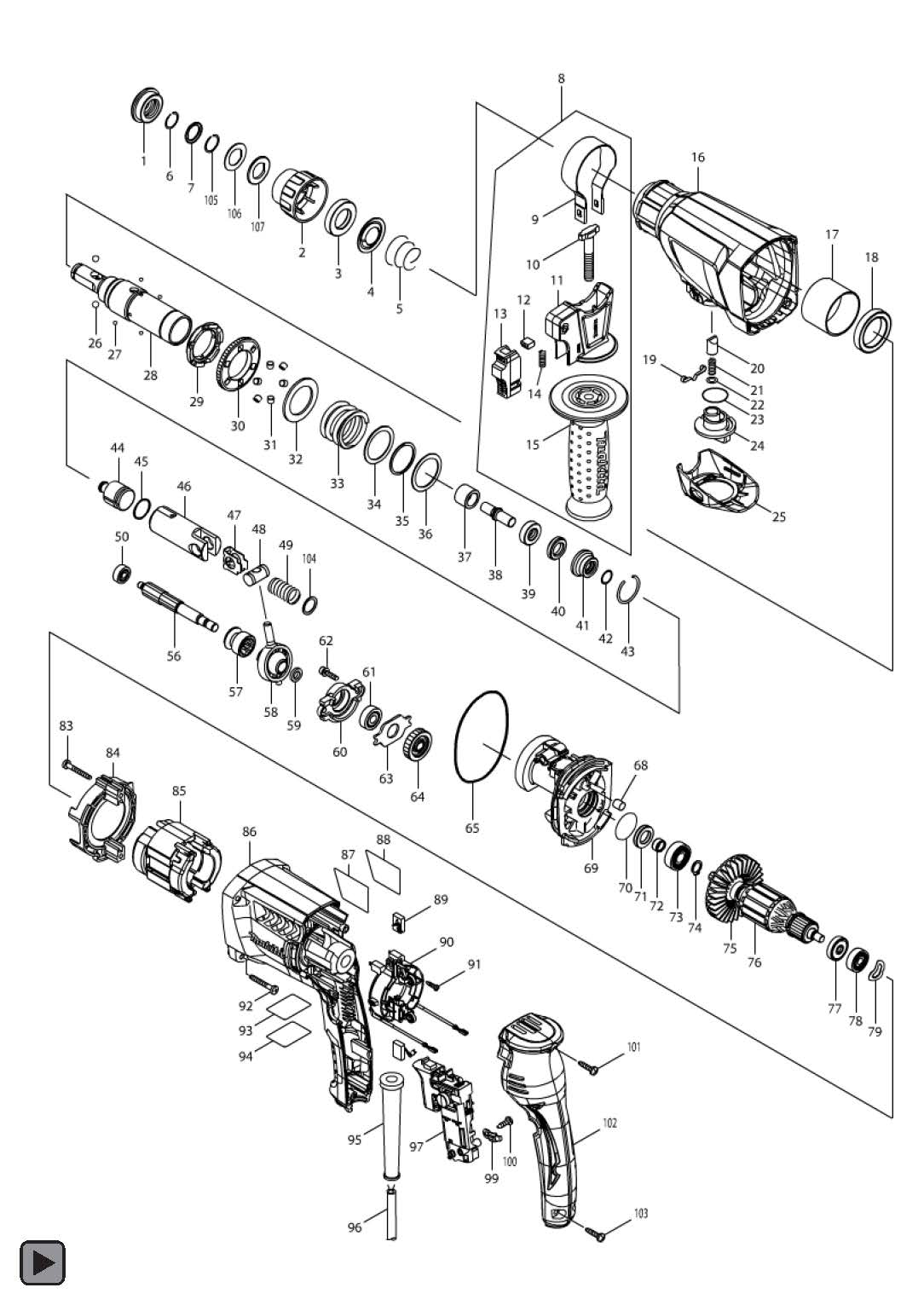 8
1
6
7
105
106
107
2
3
4
5
9
10
11
12
13
14
15
16
17
18
19
20
21
22
23
24
25
26
27
28
29
30
31
32
33
34
35
36
37
38
39
40
41
42
43
44
45
46
47
48
49
104
50
56
57
58
59
62
61
60
63
64
65
68
69
70
71
72
73
74
75
76
77
78
79
83
84
85
86
87
88
89
90
91
92
93
94
95
96
97
99
100
101
102
103