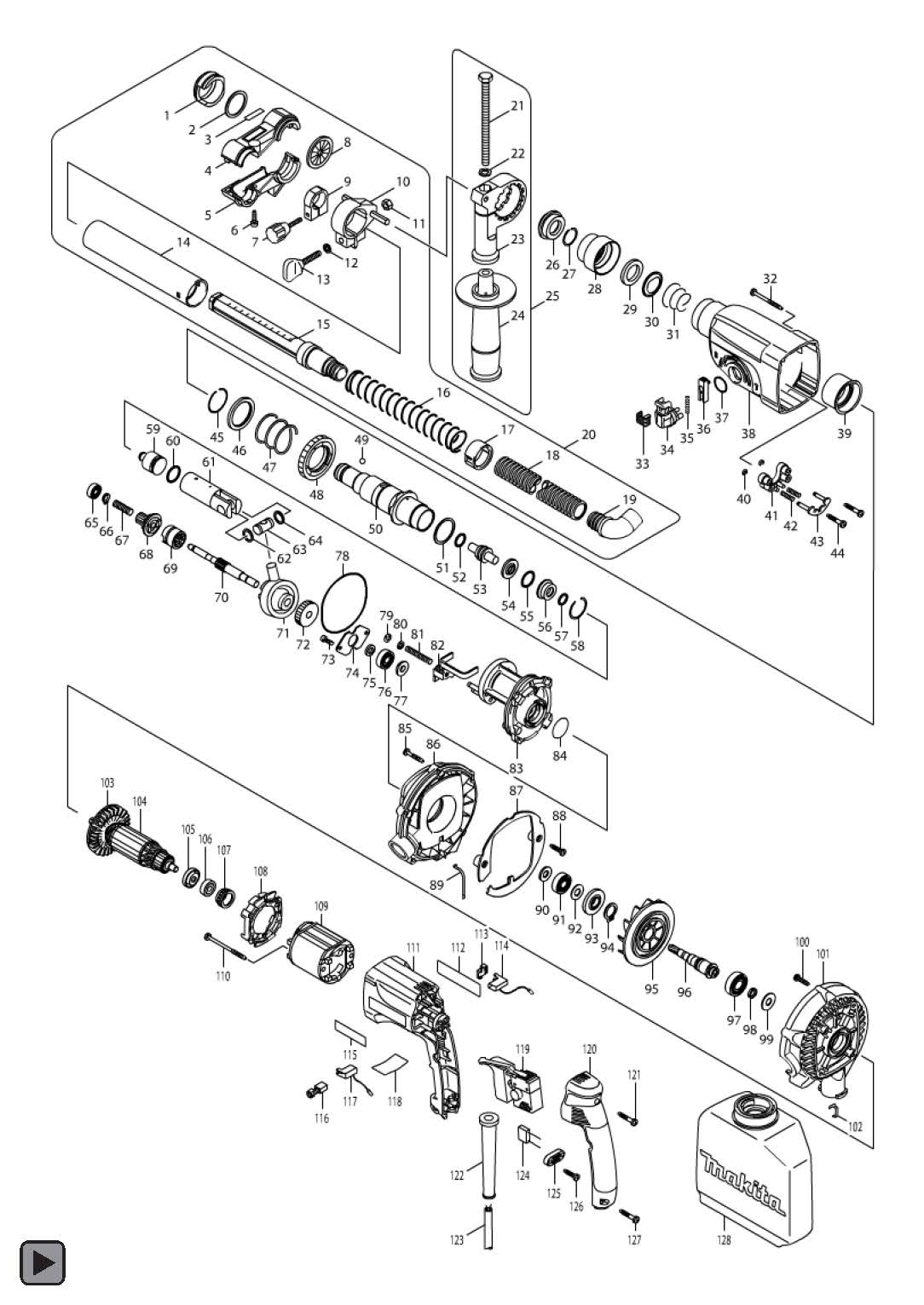 1
2
3
4
5
6
7
8
9
10
11
12
13
14
15
16
17
18
19
20
21
22
23
24
25
26
27
28
29
30
31
32
33
34
35
36
37
38
39
40
41
42
43
44
45
46
47
48
49
50
51
52
53
54
55
56
57
58
59
60
61
62
63
64
65
66
67
68
69
70
71
72
73
74
75
76
77
78
79
80
81
82
83
84
85
86
87
88
89
90
91
92
93
94
95
96
97
98
99
100
101
102
103
104
105
106
107
108
109
110
111
112
113
114
115
116
117
118
119
120
121
122
123
124
125
126
127
128
makita