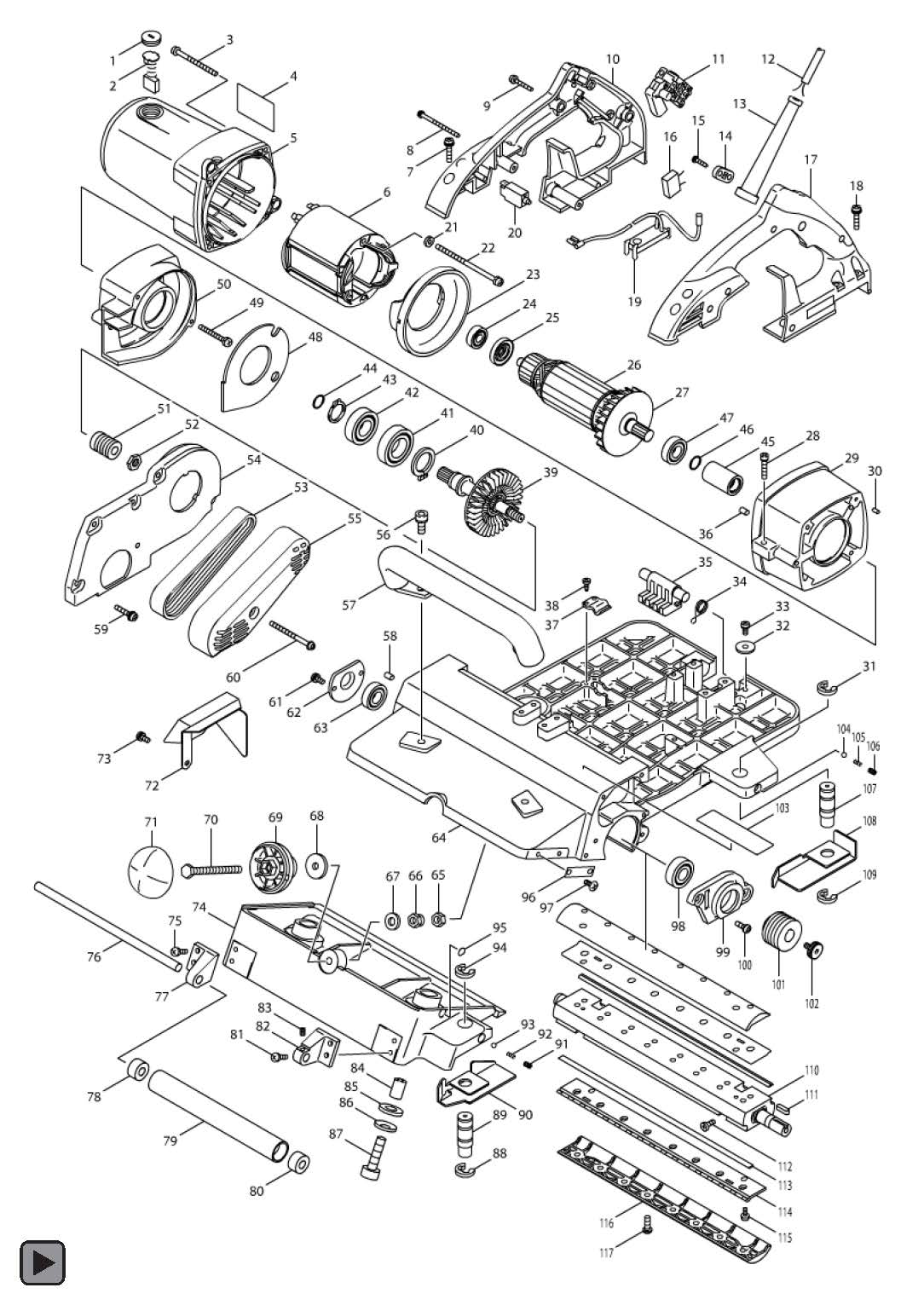 1
2
3
4
5
6
7
8
9
10
11
12
13
14
15
16
17
18
19
20
21
22
23
24
25
26
27
28
29
30
31
32
33
34
35
36
37
38
39
40
41
42
43
44
45
46
47
48
49
50
51
52
53
54
55
56
57
58
59
60
61
62
63
64
65
66
67
68
69
70
71
72
73
74
75
76
77
78
79
80
81
82
83
84
85
86
87
88
89
90
91
92
93
94
95
96
97
98
99
100
101
102
103
104
105
106
107
108
109
110
111
112
113
114
115
116
117